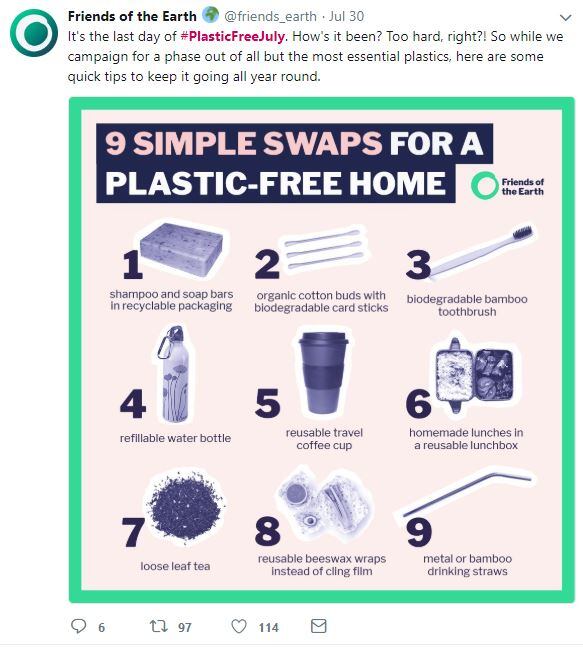 Friends of the Earth @friends_earth · Jul 30

It's the last day of #PlasticFreeJuly. How's it been? Too hard, right?! So while we campaign for a phase out of all but the most essential plastics, here are some quick tips to keep it going all year round.

9 SIMPLE SWAPS FOR A PLASTIC-FREE HOME

Friends of the Earth

1
shampoo and soap bars in recyclable packaging

2
organic cotton buds with biodegradable card sticks

3
biodegradable bamboo toothbrush

4
refillable water bottle

5
reusable travel coffee cup

6
homemade lunches in a reusable lunchbox

7
loose leaf tea

8
reusable beeswax wraps instead of cling film

9
metal or bamboo drinking straws

6 97 114